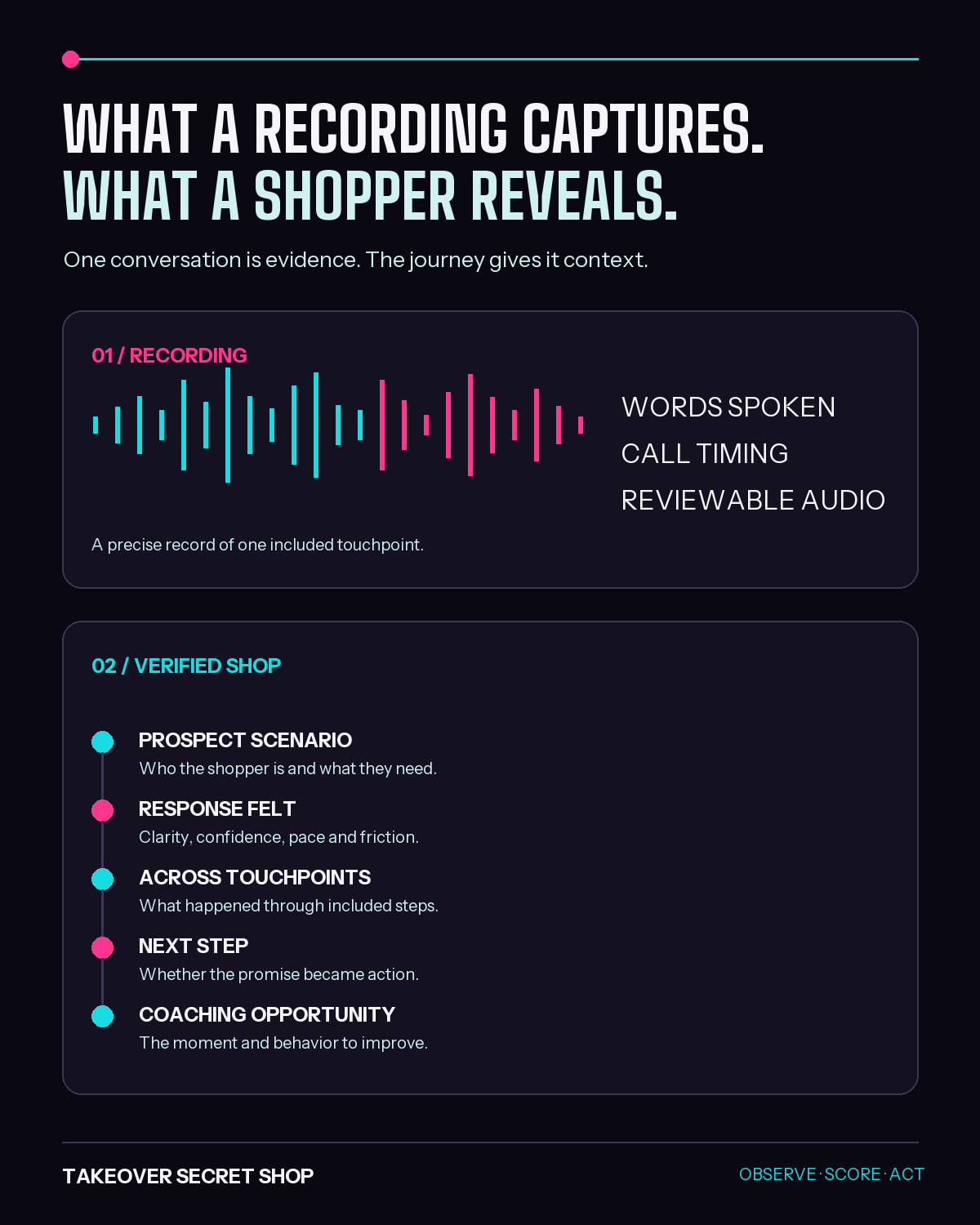 WHAT A RECORDING CAPTURES.
WHAT A SHOPPER REVEALS.

One conversation is evidence. The journey gives it context.

01 / RECORDING

WORDS SPOKEN
CALL TIMING
REVIEWABLE AUDIO

A precise record of one included touchpoint.

02 / VERIFIED SHOP

PROSPECT SCENARIO
Who the shopper is and what they need.

RESPONSE FELT
Clarity, confidence, pace and friction.

ACROSS TOUCHPOINTS
What happened through included steps.

NEXT STEP
Whether the promise became action.

COACHING OPPORTUNITY
The moment and behavior to improve.

TAKEOVER SECRET SHOP

OBSERVE · SCORE · ACT